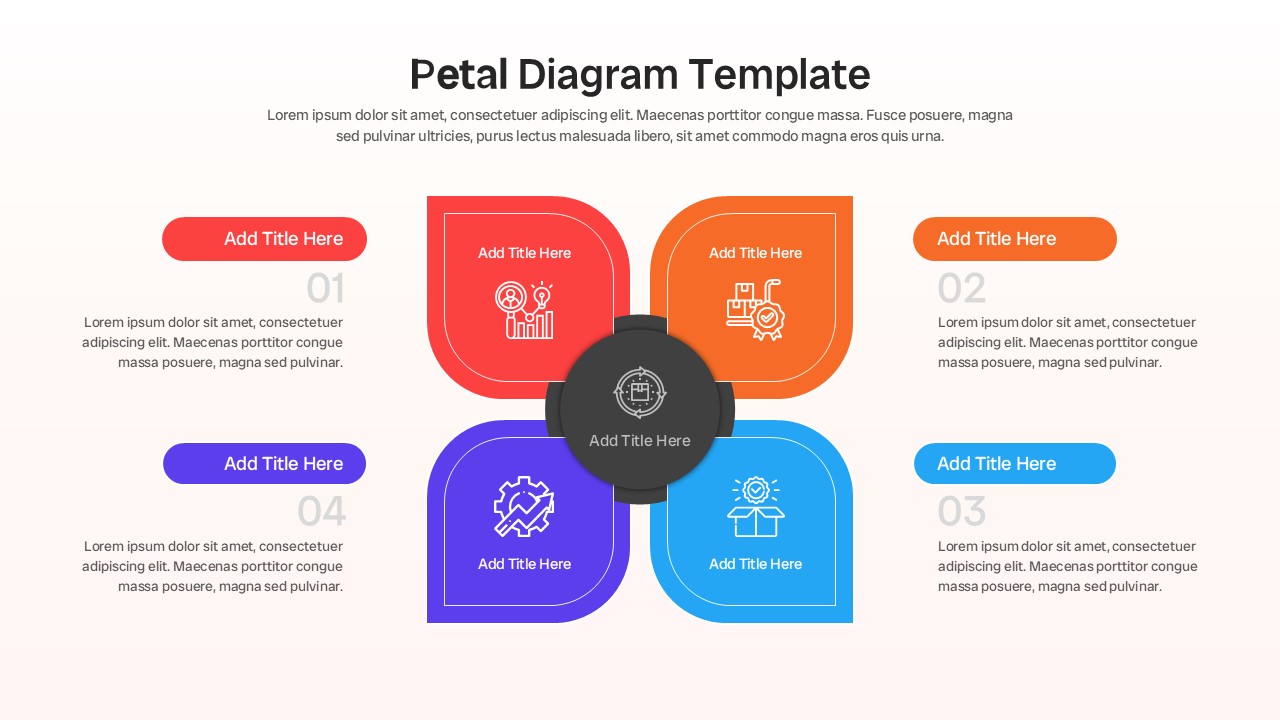 Petal Diagram Template

Lorem ipsum dolor sit amet, consectetuer adipiscing elit. Maecenas porttitor congue massa. Fusce posuere, magna sed pulvinar ultricies, purus lectus malesuada libero, sit amet commodo magna eros quis urna.

Add Title Here

01

Lorem ipsum dolor sit amet, consectetuer adipiscing elit. Maecenas porttitor congue massa posuere, magna sed pulvinar.

Add Title Here

04

Lorem ipsum dolor sit amet, consectetuer adipiscing elit. Maecenas porttitor congue massa posuere, magna sed pulvinar.

Add Title Here

Add Title Here

Add Title Here

Add Title Here

Add Title Here

Add Title Here

02

Lorem ipsum dolor sit amet, consectetuer adipiscing elit. Maecenas porttitor congue massa posuere, magna sed pulvinar.

Add Title Here

03

Lorem ipsum dolor sit amet, consectetuer adipiscing elit. Maecenas porttitor congue massa posuere, magna sed pulvinar.